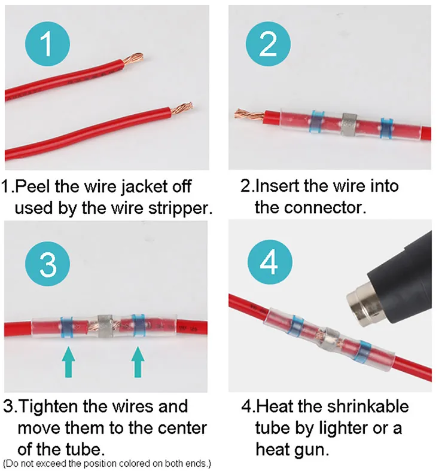 1

1.Peel the wire jacket off used by the wire stripper.

2

2.Insert the wire into the connector.

3

3.Tighten the wires and move them to the center of the tube.
(Do not exceed the position colored on both ends.)

4

4.Heat the shrinkable tube by lighter or a heat gun.